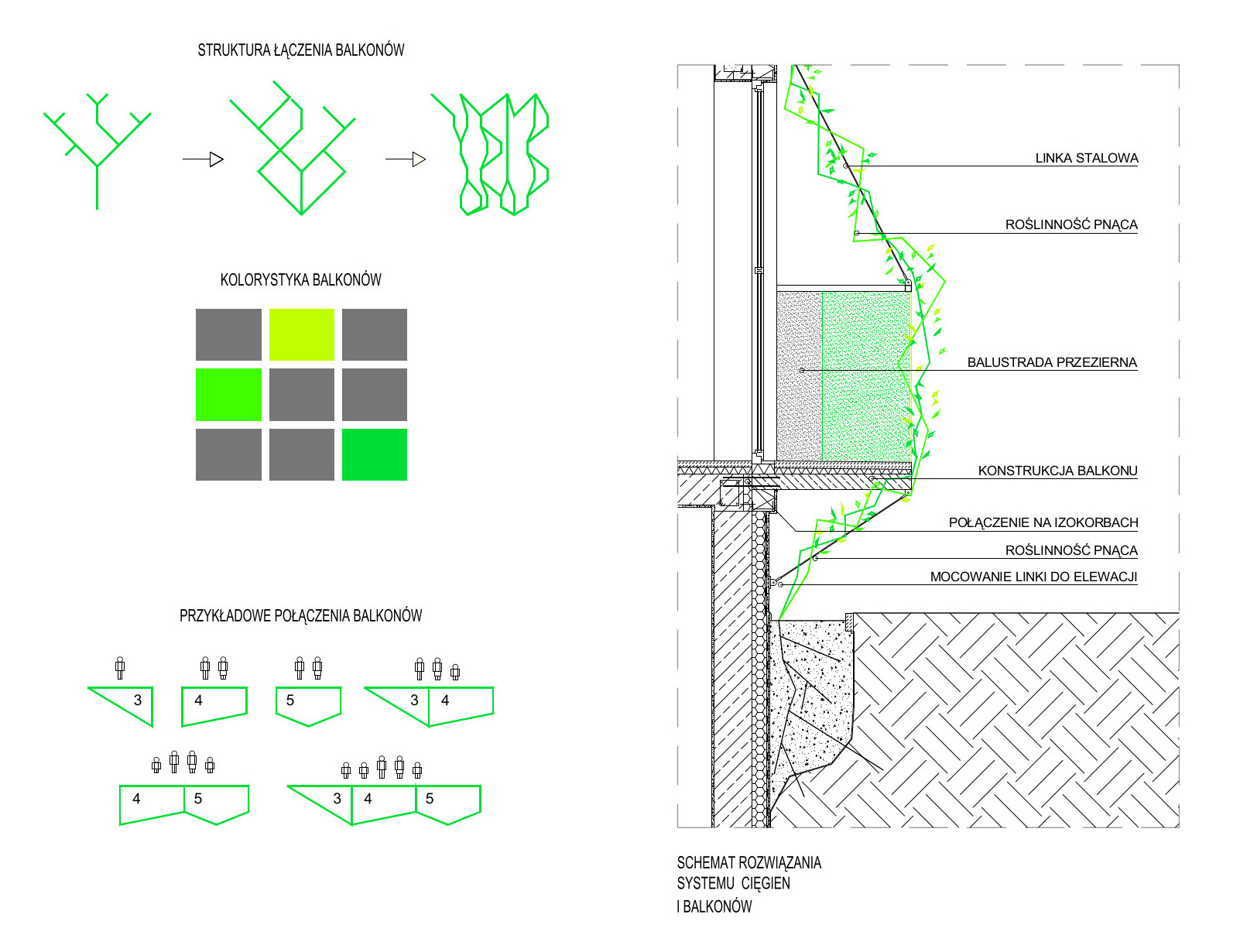 STRUKTURA ŁĄCZENIA BALKONÓW

KOLORYSTYKA BALKONÓW

PRZYKŁADOWE POŁĄCZENIA BALKONÓW

3

4

5

3 4

4 5

3 4 5

LINKA STALOWA

ROŚLINNOŚĆ PNĄCA

BALUSTRADA PRZEZIERNA

KONSTRUKCJA BALKONU

POŁĄCZENIE NA IZOKORBACH

ROŚLINNOŚĆ PNĄCA

MOCOWANIE LINKI DO ELEWACJI

SCHEMAT ROZWIĄZANIA SYSTEMU CIĘGIEN I BALKONÓW