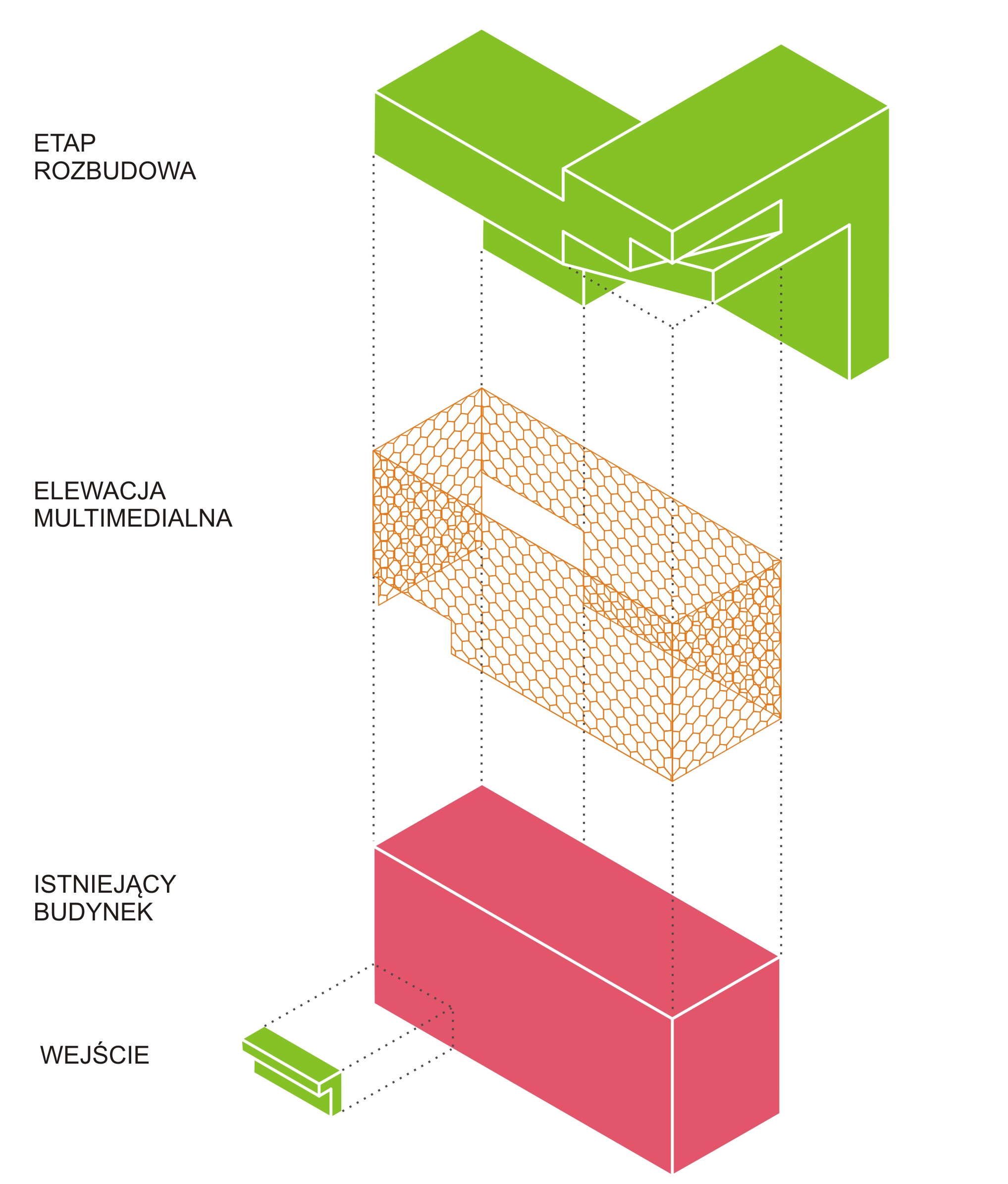 ETAP
ROZBUDOWA

ELEWACJA
MULTIMEDIALNA

ISTNIEJĄCY
BUDYNEK

WEJŚCIE