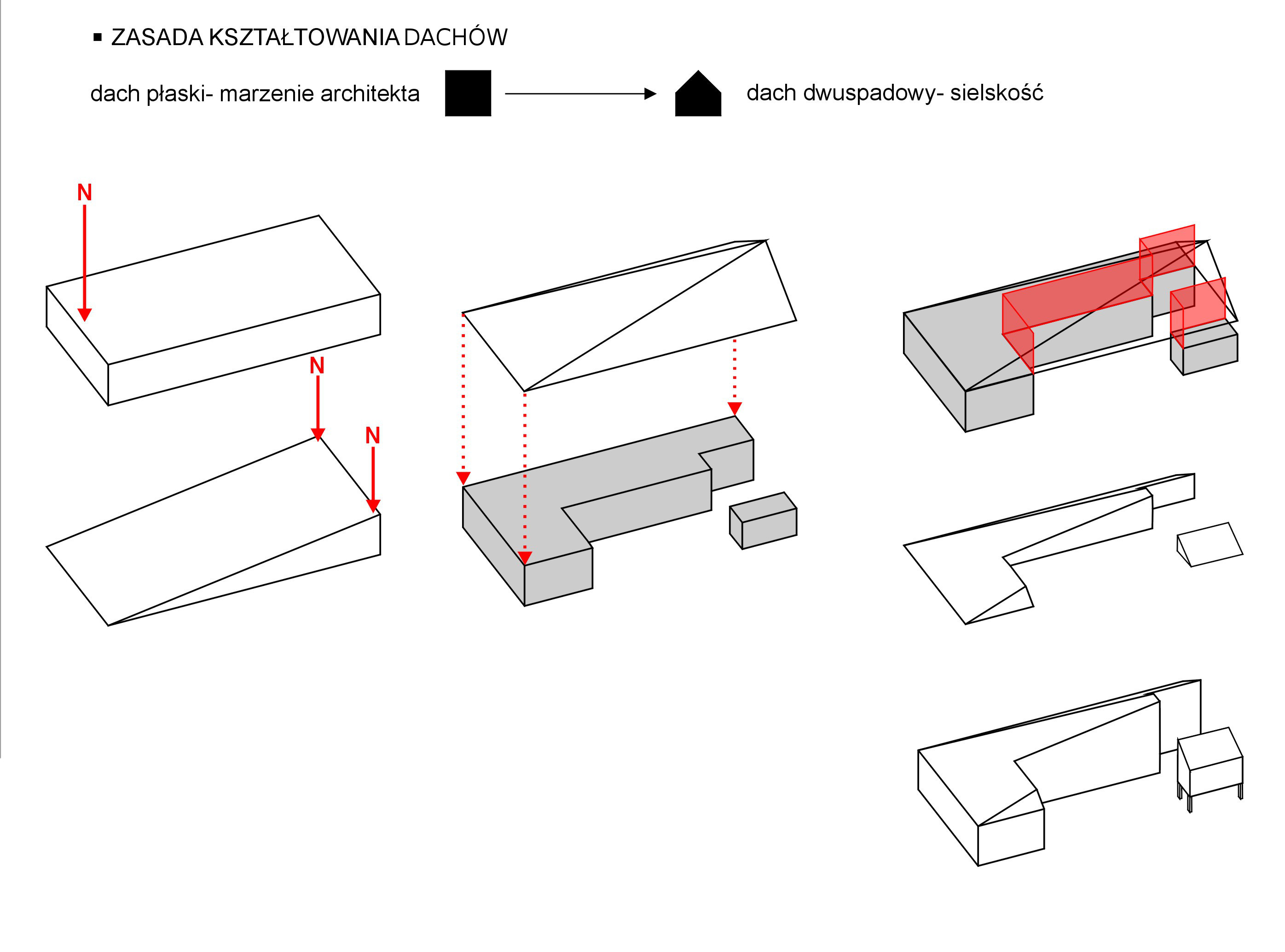 ▪ ZASADA KSZTAŁTOWANIA DACHÓW

dach płaski- marzenie architekta

dach dwuspadowy- sielskość

N

N

N