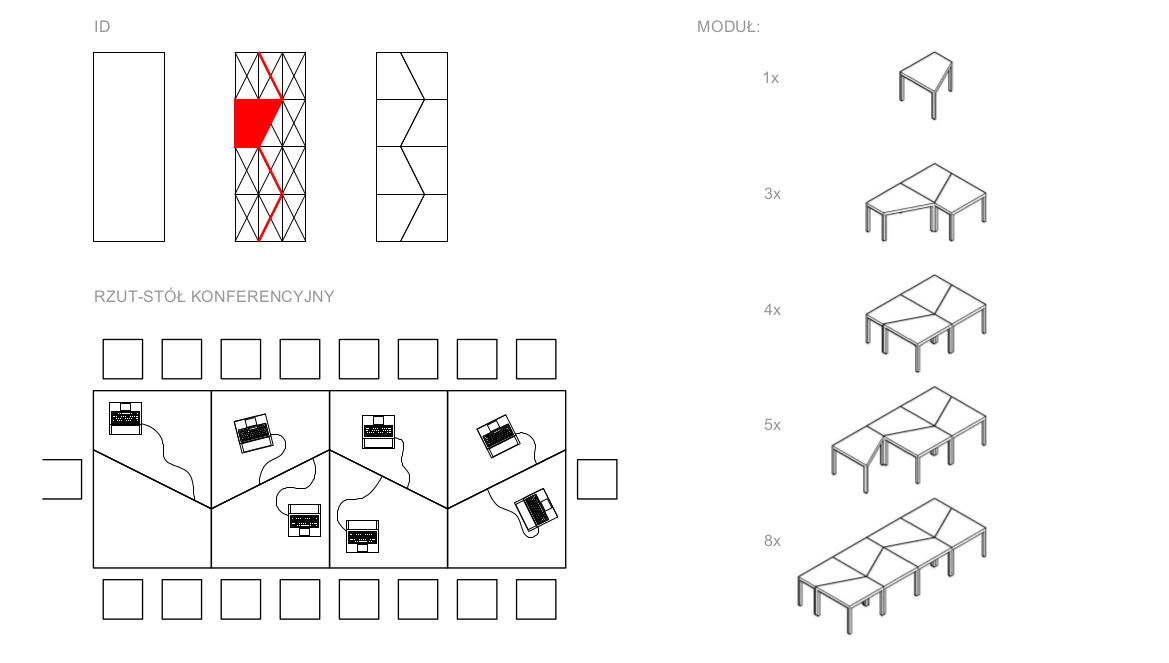 ID

RZUT-STÓŁ KONFERENCYJNY

MODUŁ:

1x

3x

4x

5x

8x